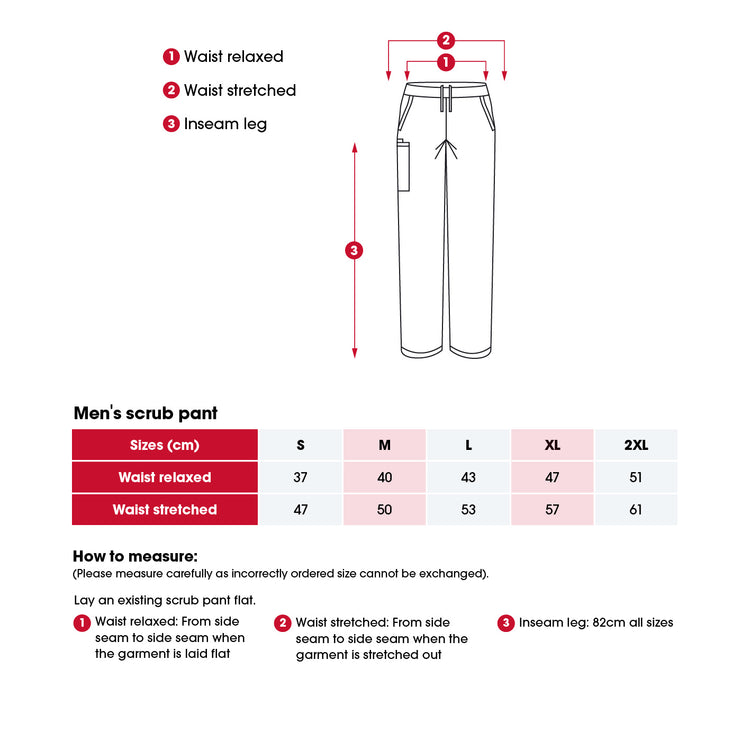 1 Waist relaxed
2 Waist stretched
3 Inseam leg

2
1
3

Men's scrub pant

| Sizes (cm) | S | M | L | XL | 2XL |
|---|---|---|---|---|---|
| Waist relaxed | 37 | 40 | 43 | 47 | 51 |
| Waist stretched | 47 | 50 | 53 | 57 | 61 |

How to measure:
(Please measure carefully as incorrectly ordered size cannot be exchanged).

Lay an existing scrub pant flat.

1 Waist relaxed: From side seam to side seam when the garment is laid flat

2 Waist stretched: From side seam to side seam when the garment is stretched out

3 Inseam leg: 82cm all sizes